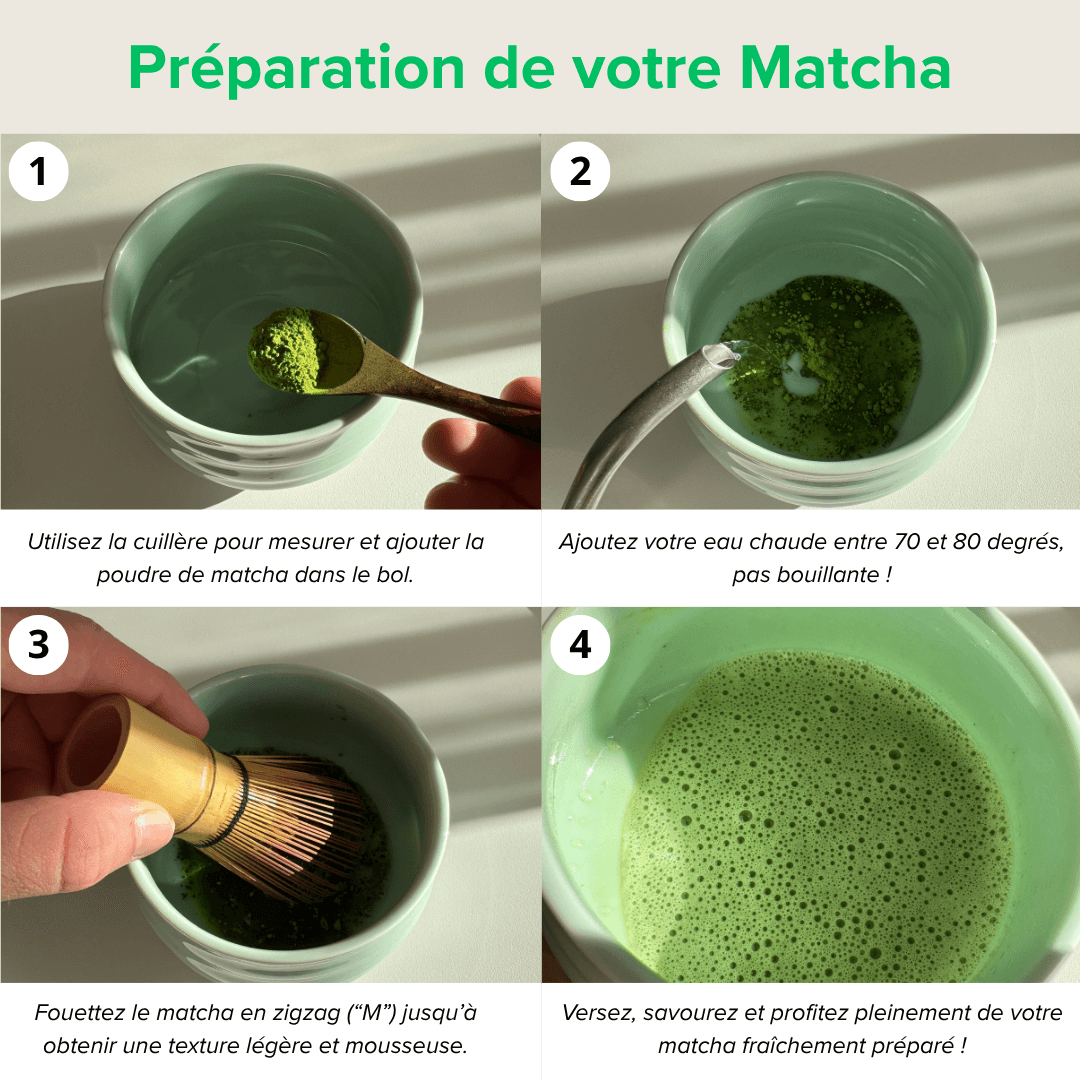 Préparation de votre Matcha

1

Utilisez la cuillère pour mesurer et ajouter la poudre de matcha dans le bol.

2

Ajoutez votre eau chaude entre 70 et 80 degrés, pas bouillante !

3

Fouettez le matcha en zigzag (“M”) jusqu’à obtenir une texture légère et mousseuse.

4

Versez, savourez et profitez pleinement de votre matcha fraîchement préparé !